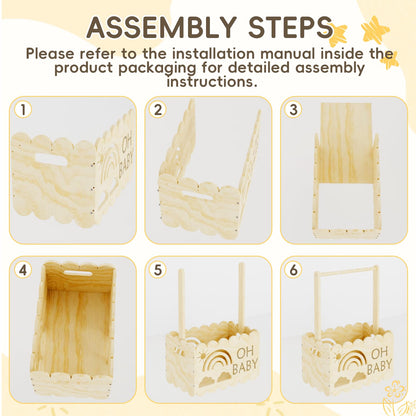 ASSEMBLY STEPS

Please refer to the installation manual inside the product packaging for detailed assembly instructions.

1

OH BABY

2

3

4

5

OH BABY

6

OH BABY